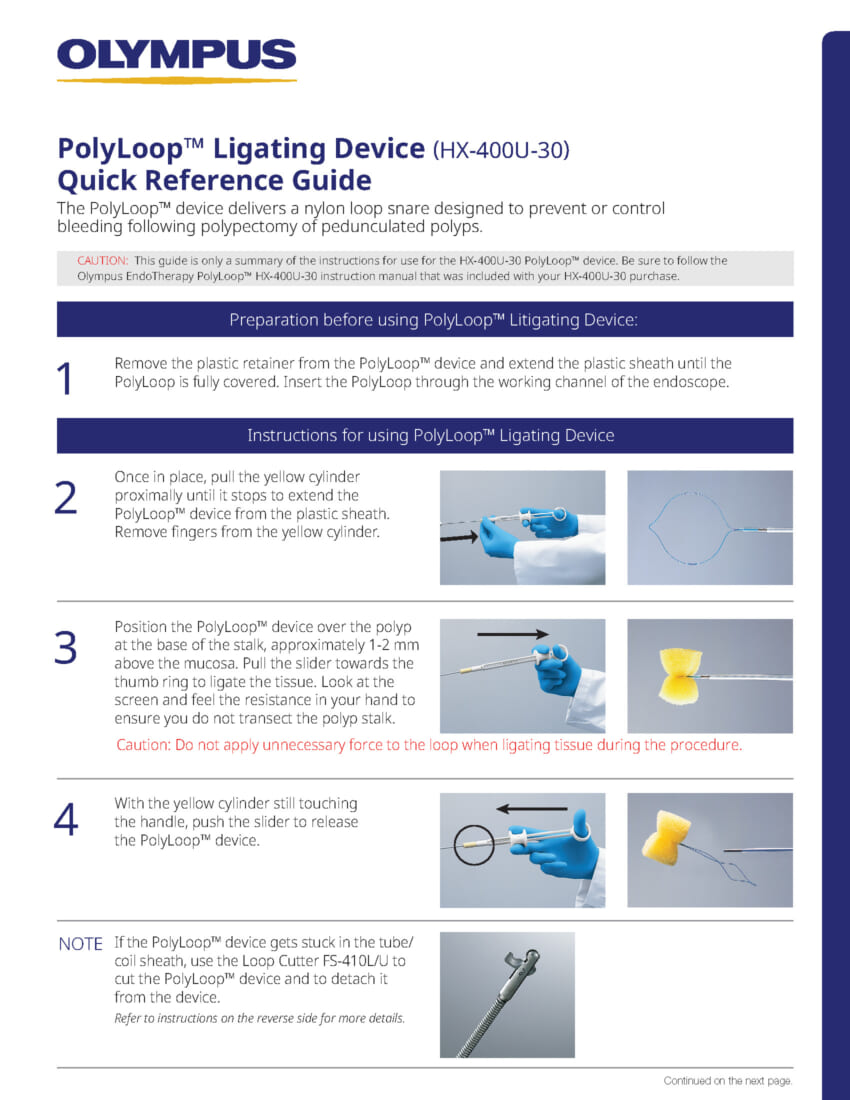 OLYMPUS

PolyLoop™ Ligating Device (HX-400U-30)
Quick Reference Guide

The PolyLoop™ device delivers a nylon loop snare designed to prevent or control bleeding following polypectomy of pedunculated polyps.

CAUTION: This guide is only a summary of the instructions for use for the HX-400U-30 PolyLoop™ device. Be sure to follow the Olympus EndoTherapy PolyLoop™ HX-400U-30 instruction manual that was included with your HX-400U-30 purchase.

Preparation before using PolyLoop™ Litigating Device:

1 Remove the plastic retainer from the PolyLoop™ device and extend the plastic sheath until the PolyLoop is fully covered. Insert the PolyLoop through the working channel of the endoscope.

Instructions for using PolyLoop™ Ligating Device

2 Once in place, pull the yellow cylinder proximally until it stops to extend the PolyLoop™ device from the plastic sheath. Remove fingers from the yellow cylinder.

3 Position the PolyLoop™ device over the polyp at the base of the stalk, approximately 1-2 mm above the mucosa. Pull the slider towards the thumb ring to ligate the tissue. Look at the screen and feel the resistance in your hand to ensure you do not transect the polyp stalk.

Caution: Do not apply unnecessary force to the loop when ligating tissue during the procedure.

4 With the yellow cylinder still touching the handle, push the slider to release the PolyLoop™ device.

NOTE If the PolyLoop™ device gets stuck in the tube/coil sheath, use the Loop Cutter FS-410L/U to cut the PolyLoop™ device and to detach it from the device.
Refer to instructions on the reverse side for more details.

Continued on the next page.